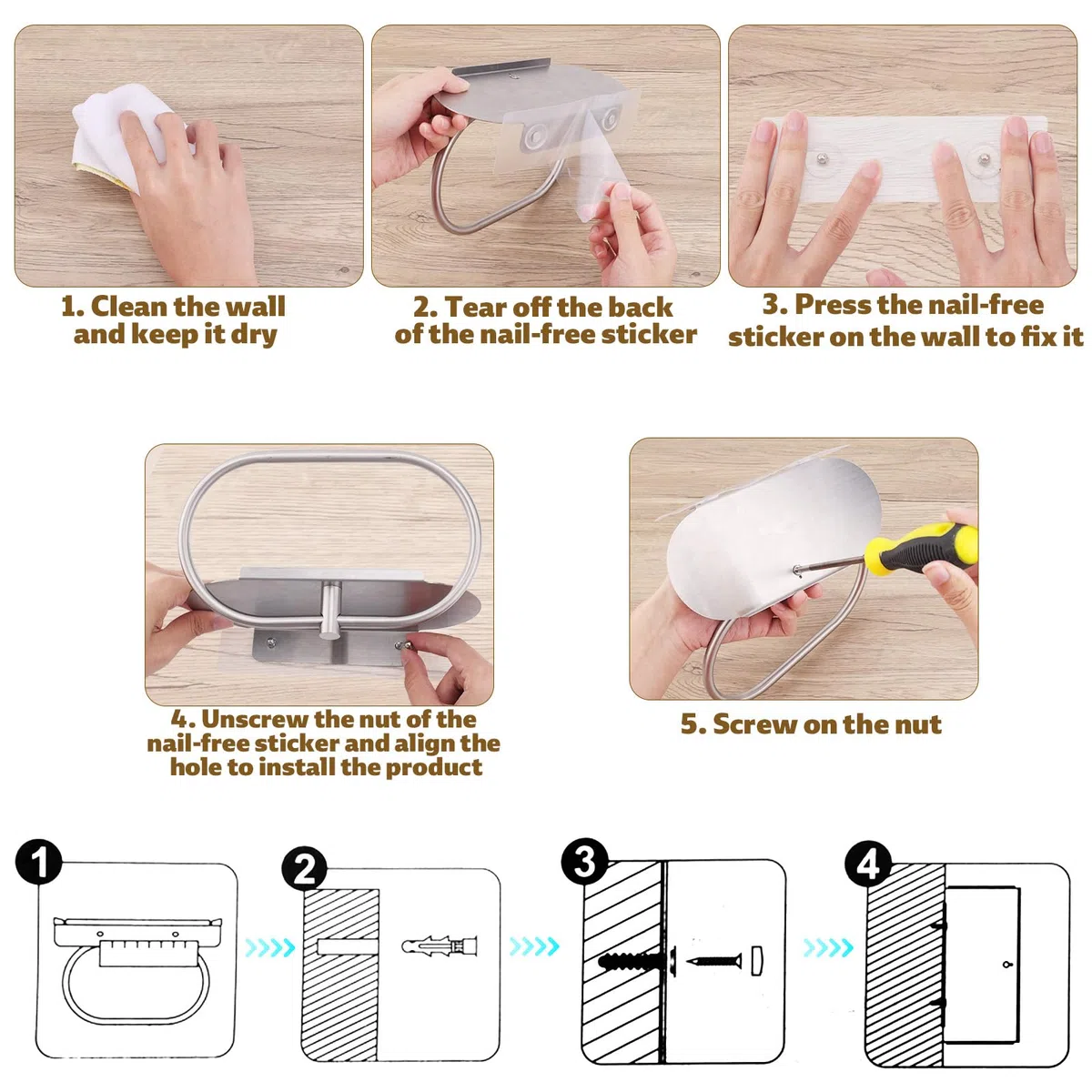 1. Clean the wall and keep it dry

2. Tear off the back of the nail-free sticker

3. Press the nail-free sticker on the wall to fix it

4. Unscrew the nut of the nail-free sticker and align the hole to install the product

5. Screw on the nut

1

2

3

4