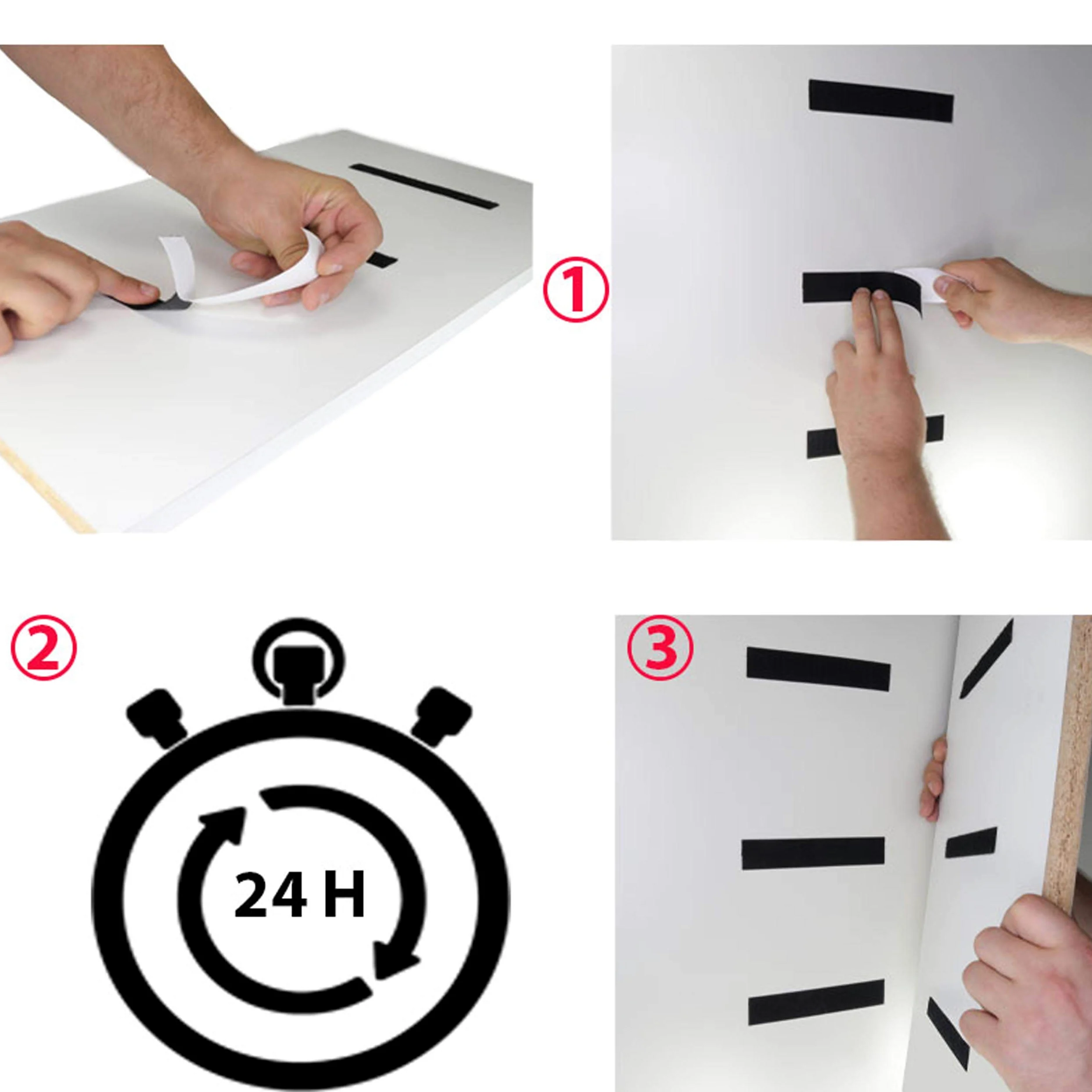 ①

②

24 H

③