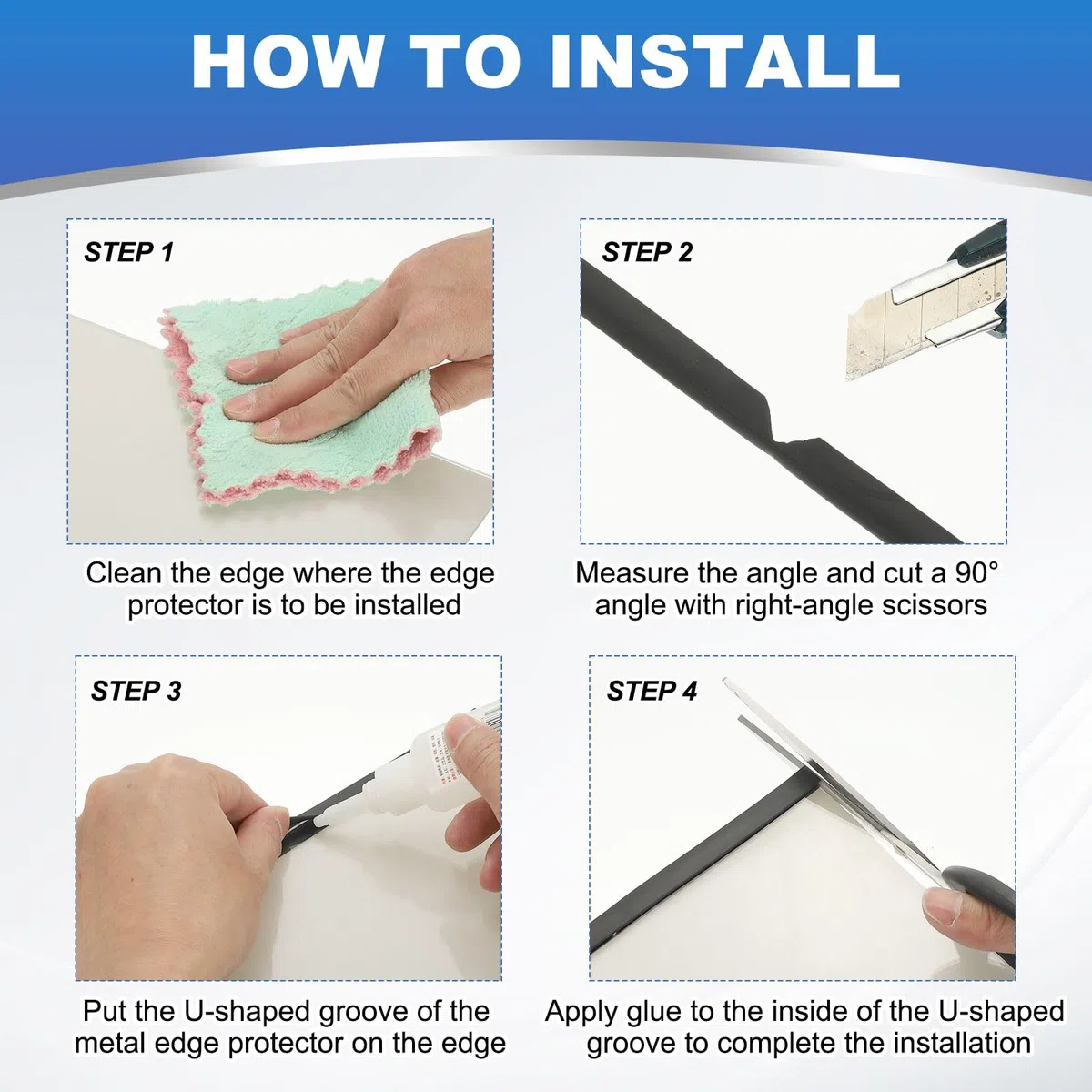 HOW TO INSTALL

STEP 1

Clean the edge where the edge protector is to be installed

STEP 2

Measure the angle and cut a 90° angle with right-angle scissors

STEP 3

Put the U-shaped groove of the metal edge protector on the edge

STEP 4

Apply glue to the inside of the U-shaped groove to complete the installation