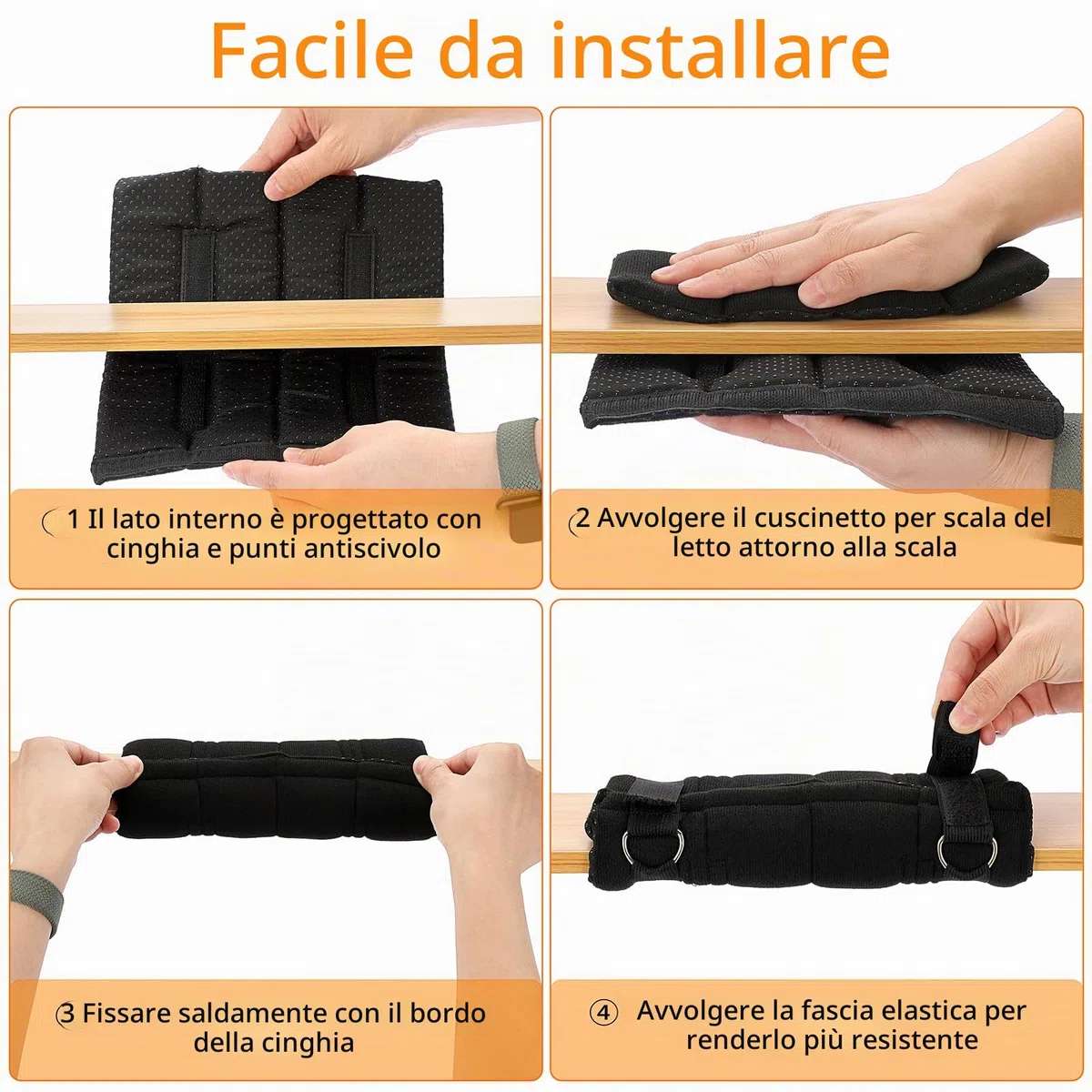 Facile da installare

1 Il lato interno è progettato con cinghia e punti antiscivolo

2 Avvolgere il cuscinetto per scala del letto attorno alla scala

3 Fissare saldamente con il bordo della cinghia

④ Avvolgere la fascia elastica per renderlo più resistente