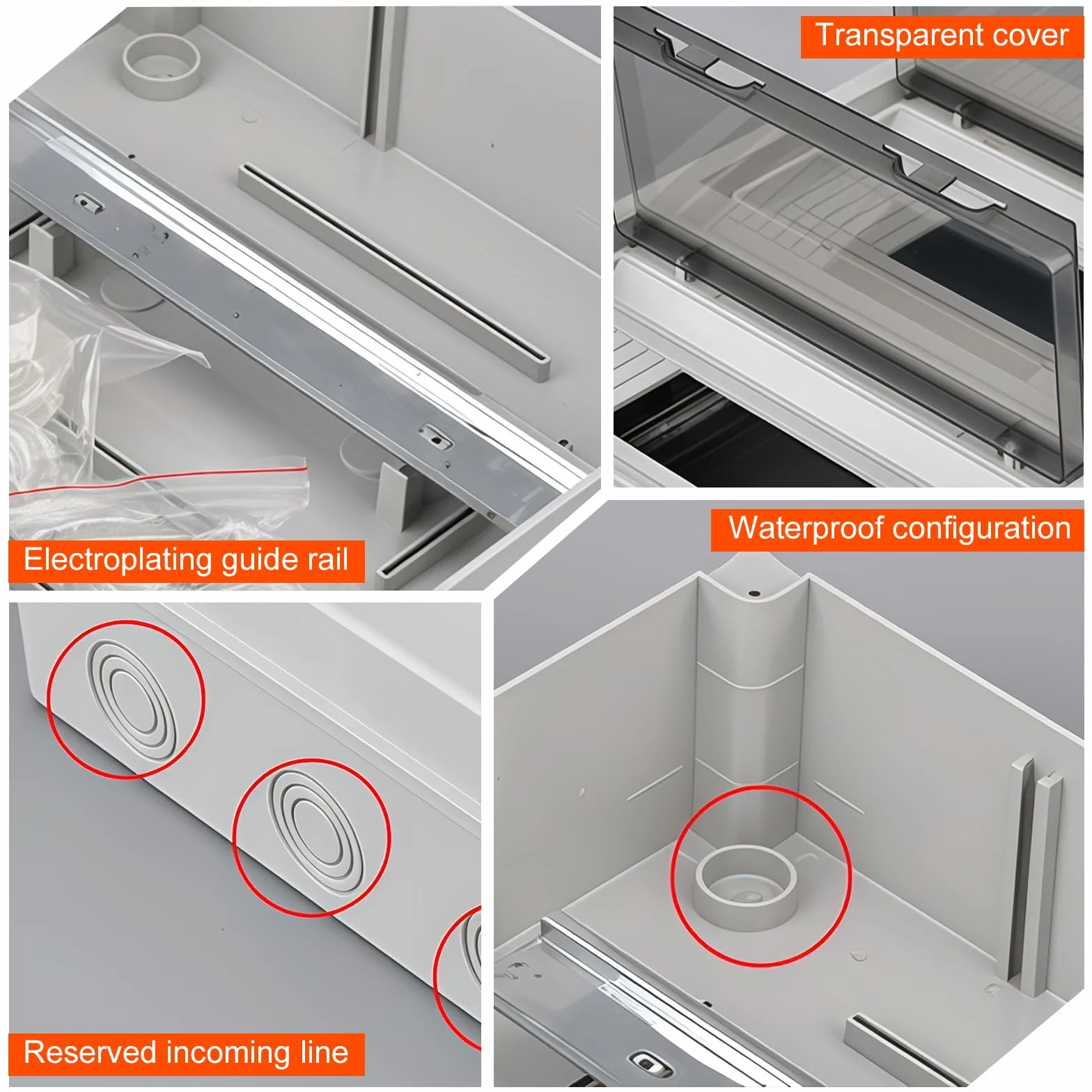 Transparent cover

Electroplating guide rail

Waterproof configuration

Reserved incoming line