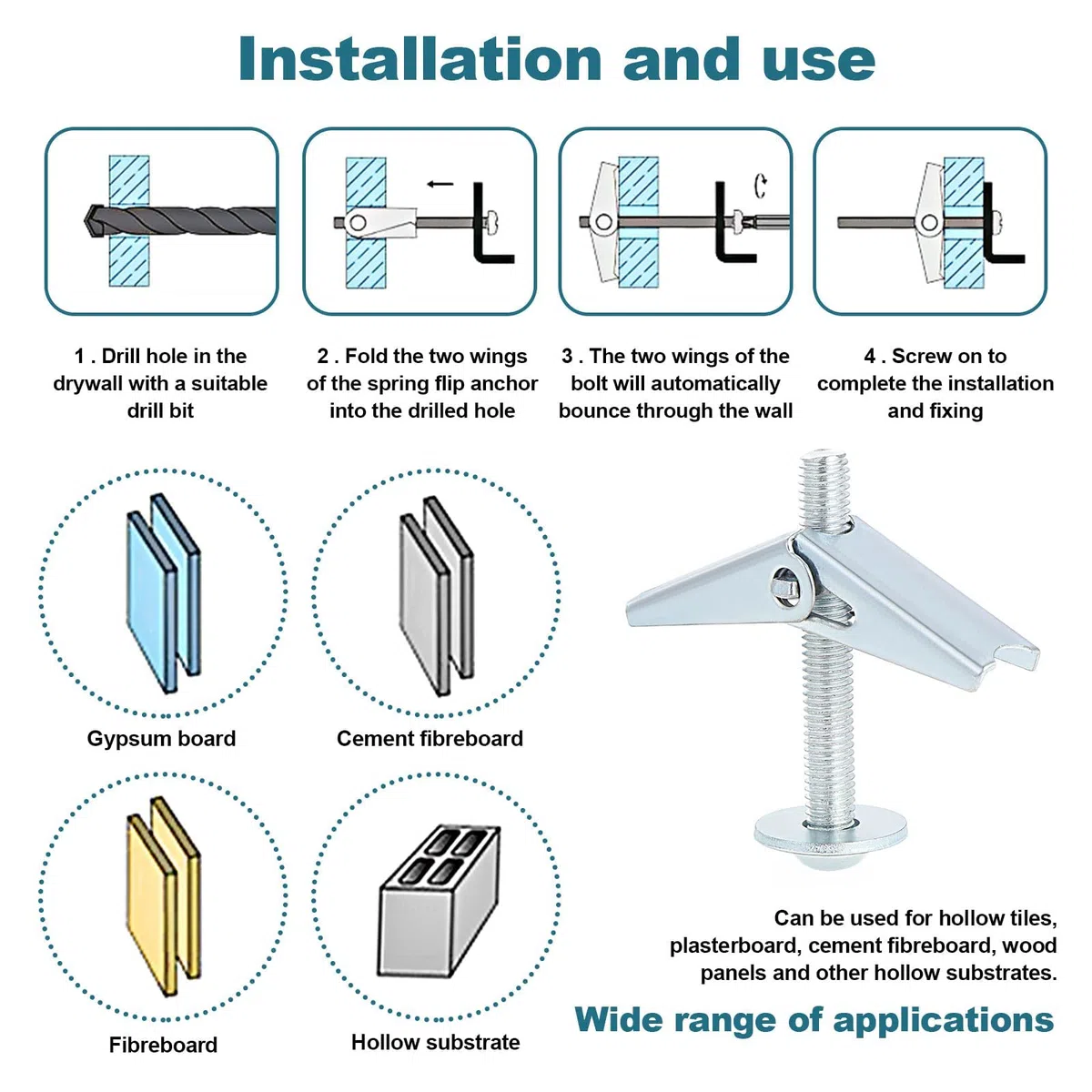 Installation and use

1 . Drill hole in the drywall with a suitable drill bit

2 . Fold the two wings of the spring flip anchor into the drilled hole

3 . The two wings of the bolt will automatically bounce through the wall

4 . Screw on to complete the installation and fixing

Gypsum board

Cement fibreboard

Fibreboard

Hollow substrate

Can be used for hollow tiles, plasterboard, cement fibreboard, wood panels and other hollow substrates.

Wide range of applications