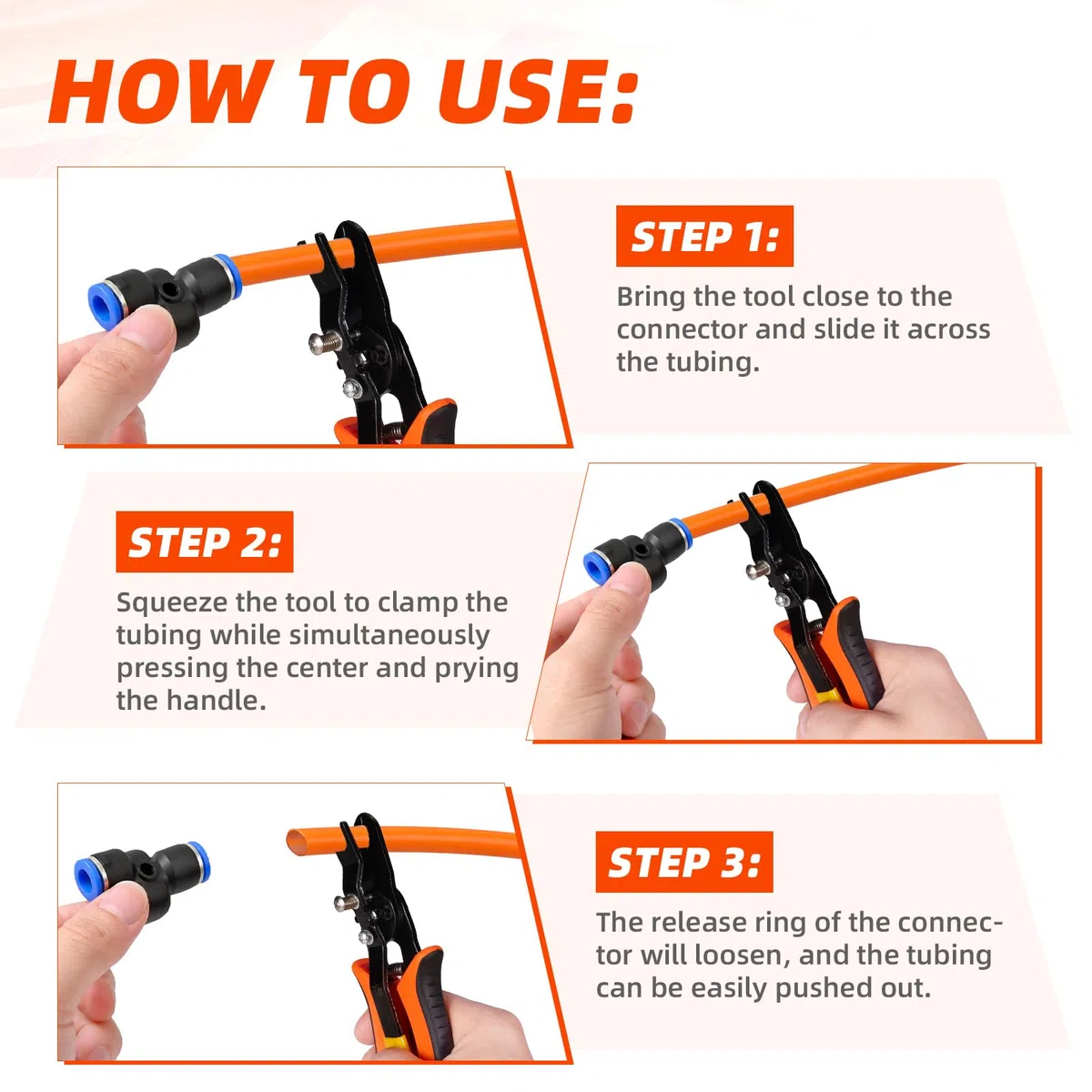 HOW TO USE:

STEP 1:

Bring the tool close to the connector and slide it across the tubing.

STEP 2:

Squeeze the tool to clamp the tubing while simultaneously pressing the center and prying the handle.

STEP 3:

The release ring of the connector will loosen, and the tubing can be easily pushed out.