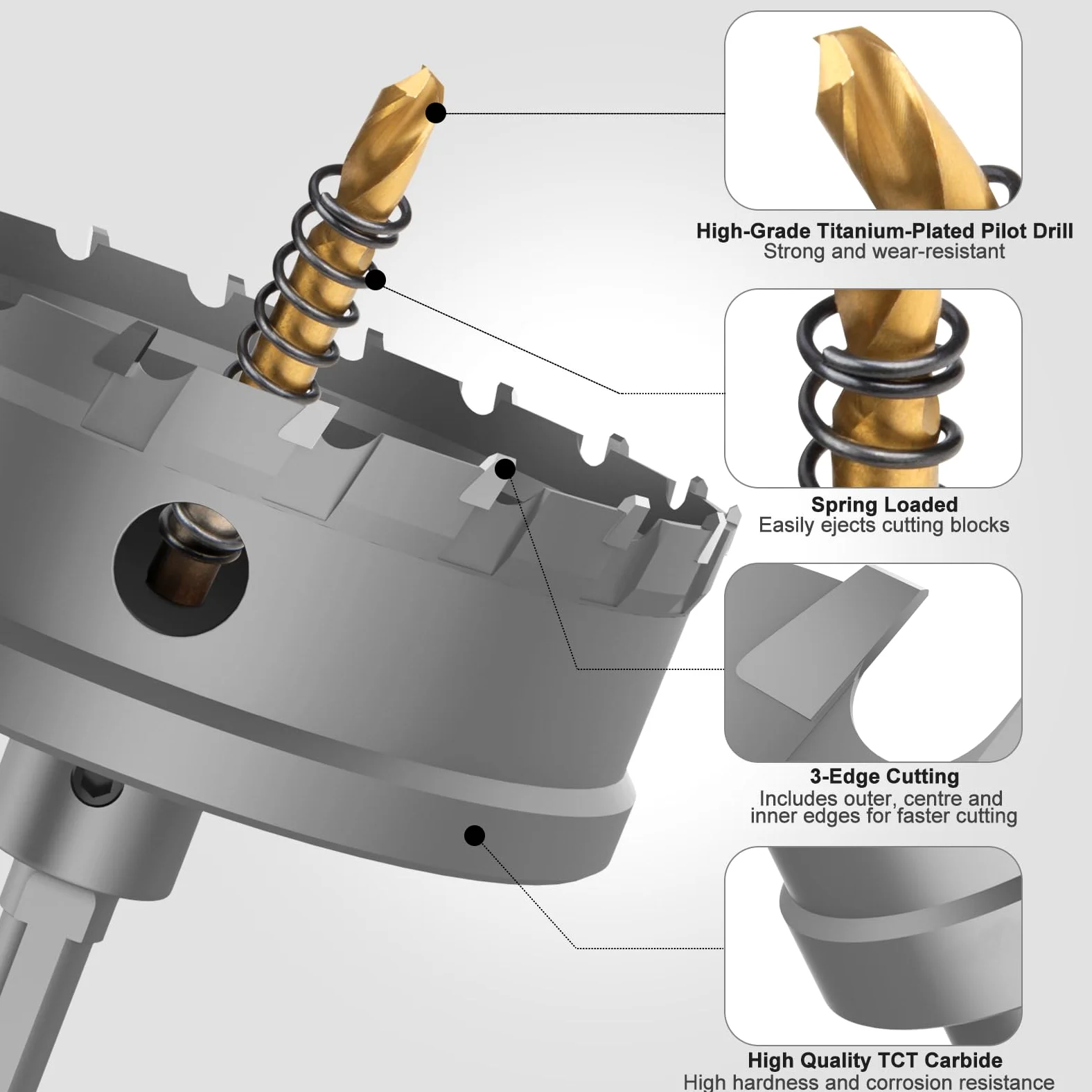 High-Grade Titanium-Plated Pilot Drill
Strong and wear-resistant

Spring Loaded
Easily ejects cutting blocks

3-Edge Cutting
Includes outer, centre and inner edges for faster cutting

High Quality TCT Carbide
High hardness and corrosion resistance