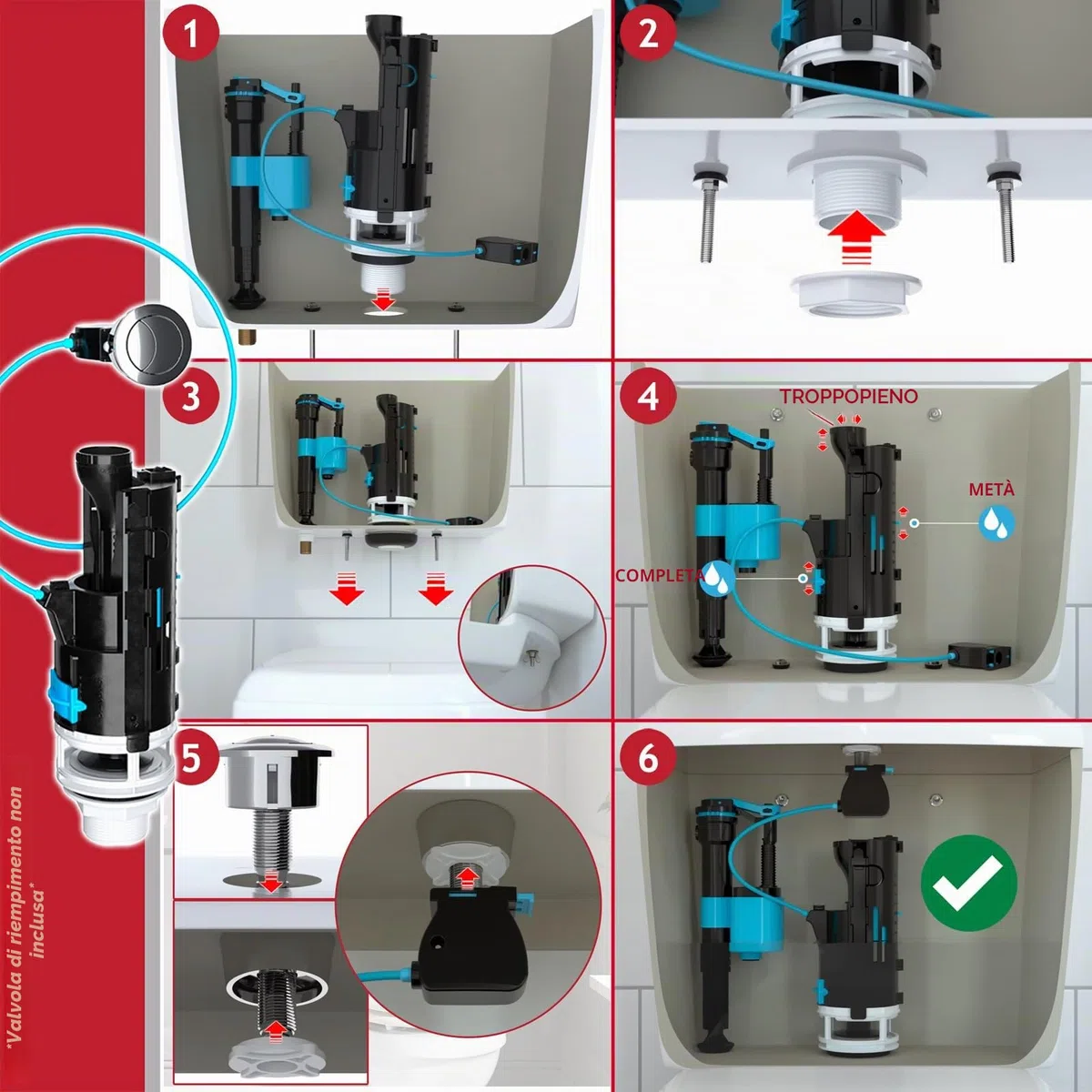 1

2

3

4

TROPPOPIENO

METÀ

COMPLETA

5

6

*Valvola di riempimento non inclusa*