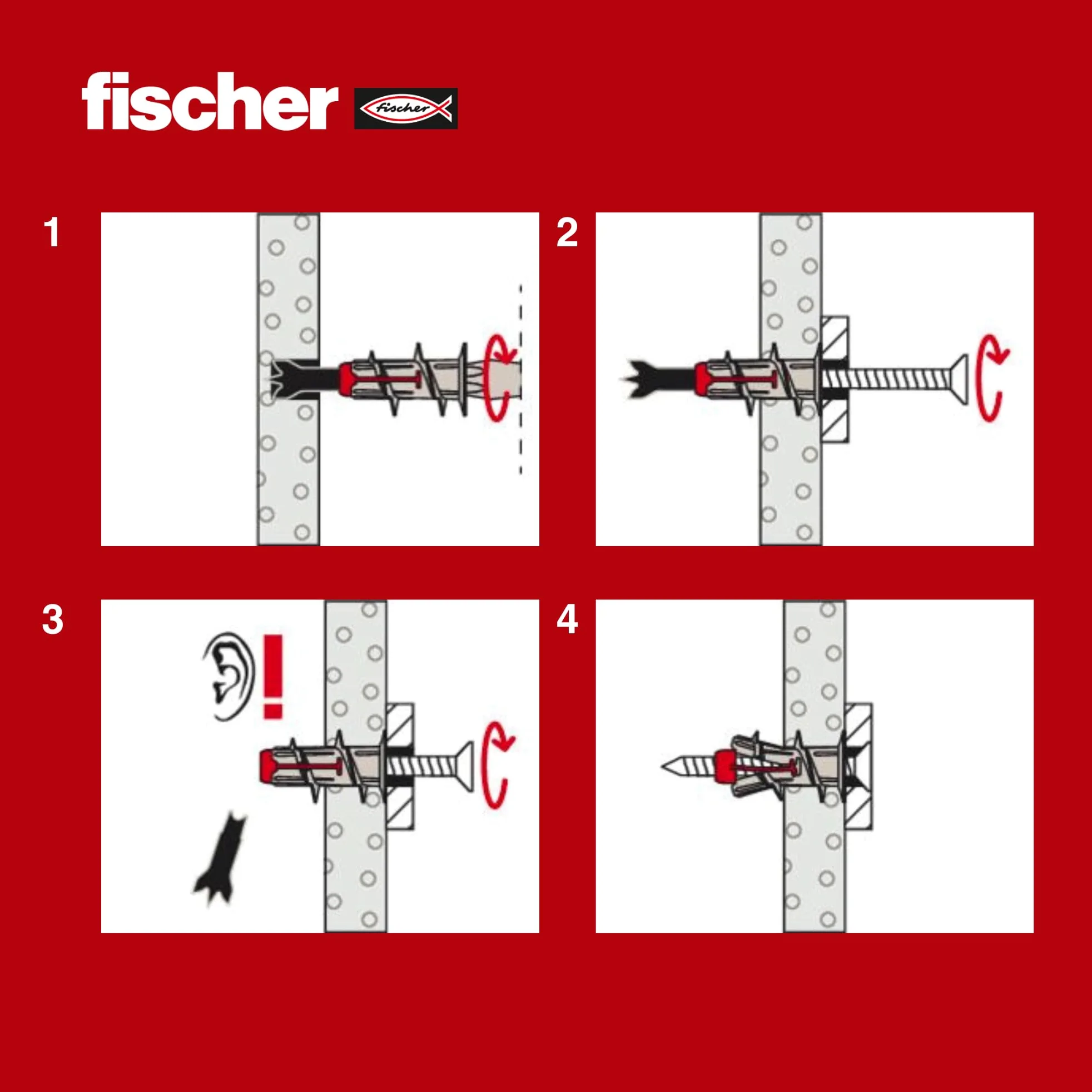 fischer fischer

1

2

3

!

4