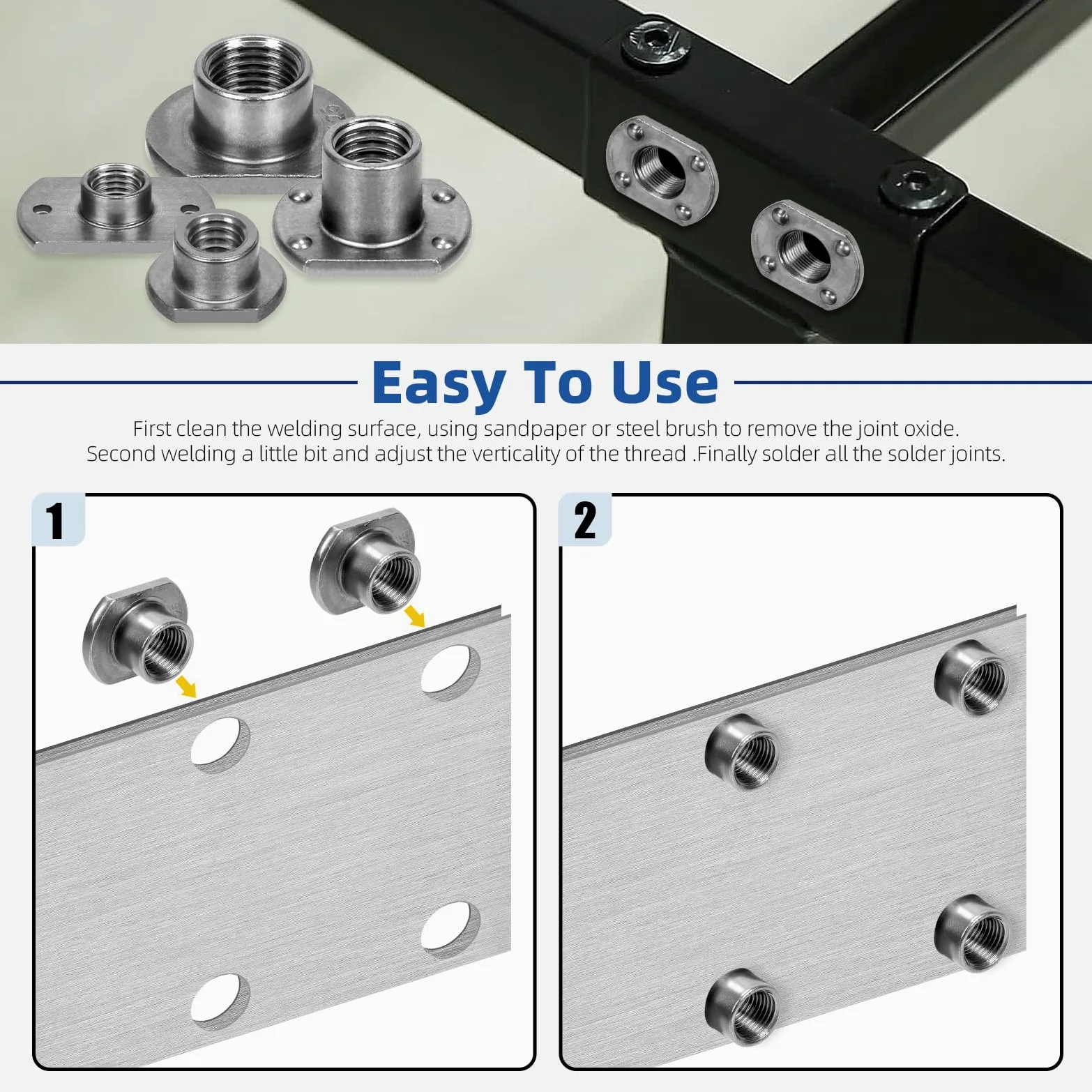 Easy To Use

First clean the welding surface, using sandpaper or steel brush to remove the joint oxide. Second welding a little bit and adjust the verticality of the thread .Finally solder all the solder joints.

1

2